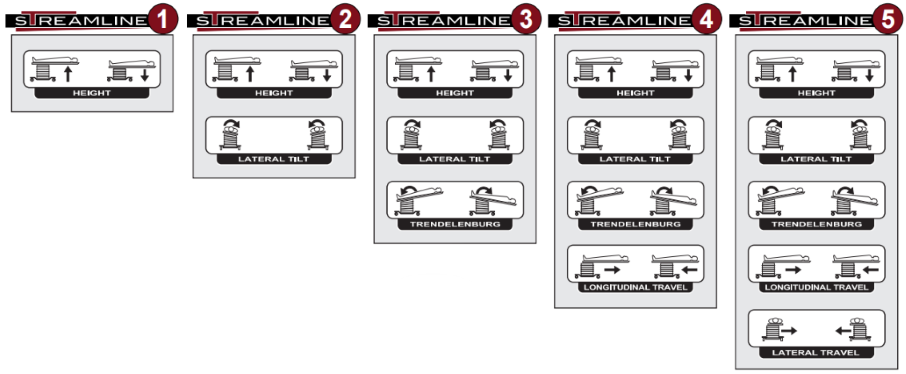 STREAMLINE 1

HEIGHT

STREAMLINE 2

HEIGHT

LATERAL TILT

STREAMLINE 3

HEIGHT

LATERAL TILT

TRENDELENBURG

STREAMLINE 4

HEIGHT

LATERAL TILT

TRENDELENBURG

LONGITUDINAL TRAVEL

STREAMLINE 5

HEIGHT

LATERAL TILT

TRENDELENBURG

LONGITUDINAL TRAVEL

LATERAL TRAVEL